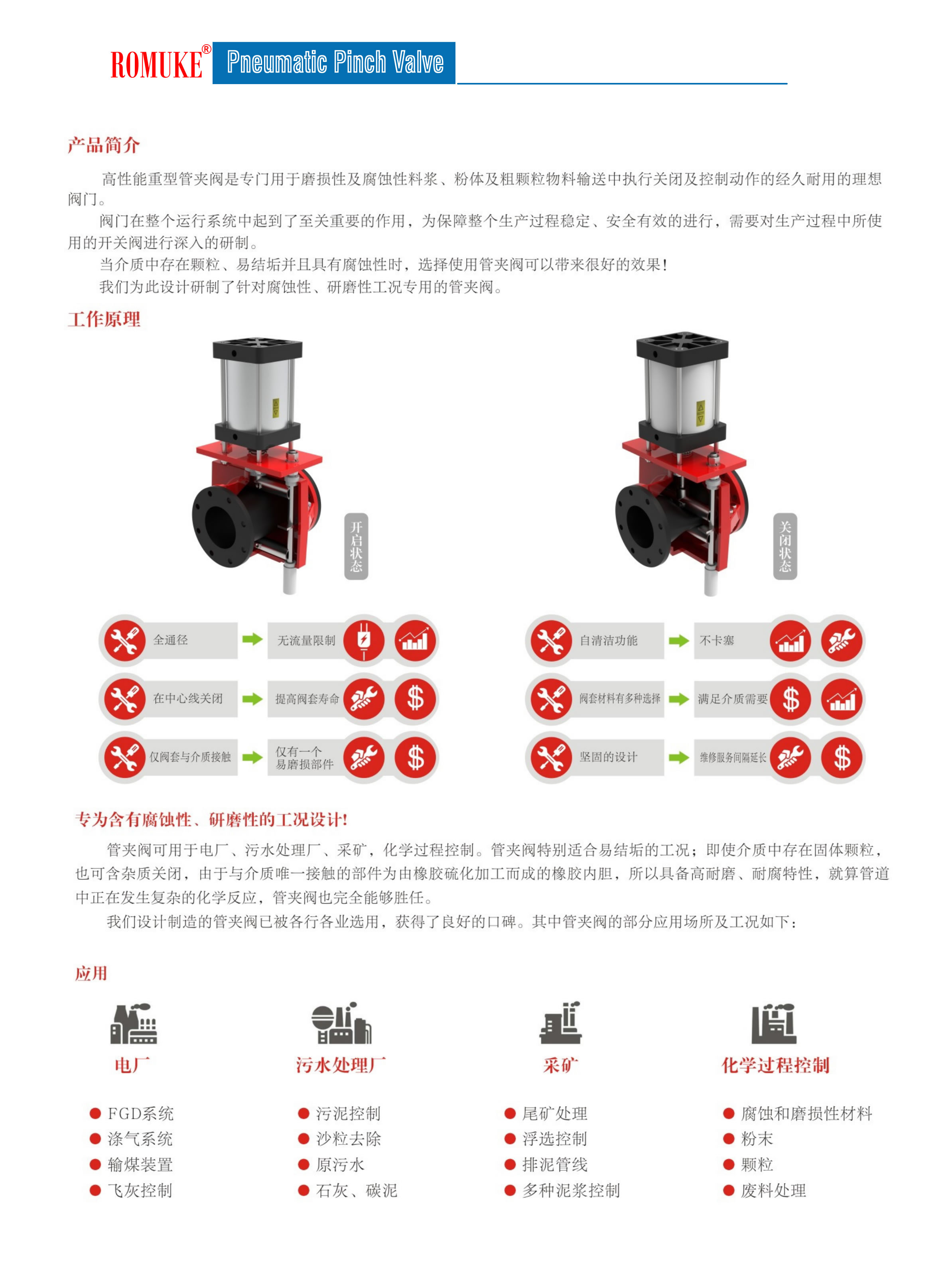 ROMUKE® Pneumatic Pinch Valve

产品简介

高性能重型管夹阀是专门用于磨损性及腐蚀性料浆、粉体及粗颗粒物料输送中执行关闭及控制动作的经久耐用的理想阀门。

阀门在整个运行系统中起到了至关重要的作用，为保障整个生产过程稳定、安全有效的进行，需要对生产过程中所使用的开关阀进行深入的研制。

当介质中存在颗粒、易结垢并且具有腐蚀性时，选择使用管夹阀可以带来很好的效果！

我们为此设计研制了针对腐蚀性、研磨性工况专用的管夹阀。

工作原理

开启状态

关闭状态

全通径 无流量限制

在中心线关闭 提高阀套寿命

仅阀套与介质接触 仅有一个易磨损部件

自清洁功能 不卡塞

阀套材料有多种选择 满足介质需要

坚固的设计 维修服务间隔延长

专为含有腐蚀性、研磨性的工况设计！

管夹阀可用于电厂、污水处理厂、采矿，化学过程控制。管夹阀特别适合易结垢的工况；即使介质中存在固体颗粒，也可含杂质关闭，由于与介质唯一接触的部件为由橡胶硫化加工而成的橡胶内胆，所以具备高耐磨、耐腐特性，就算管道中正在发生复杂的化学反应，管夹阀也完全能够胜任。

我们设计制造的管夹阀已被各行各业选用，获得了良好的口碑。其中管夹阀的部分应用场所及工况如下：

应用

电厂
● FGD系统
● 涤气系统
● 输煤装置
● 飞灰控制

污水处理厂
● 污泥控制
● 沙粒去除
● 原污水
● 石灰、碳泥

采矿
● 尾矿处理
● 浮选控制
● 排泥管线
● 多种泥浆控制

化学过程控制
● 腐蚀和磨损性材料
● 粉末
● 颗粒
● 废料处理